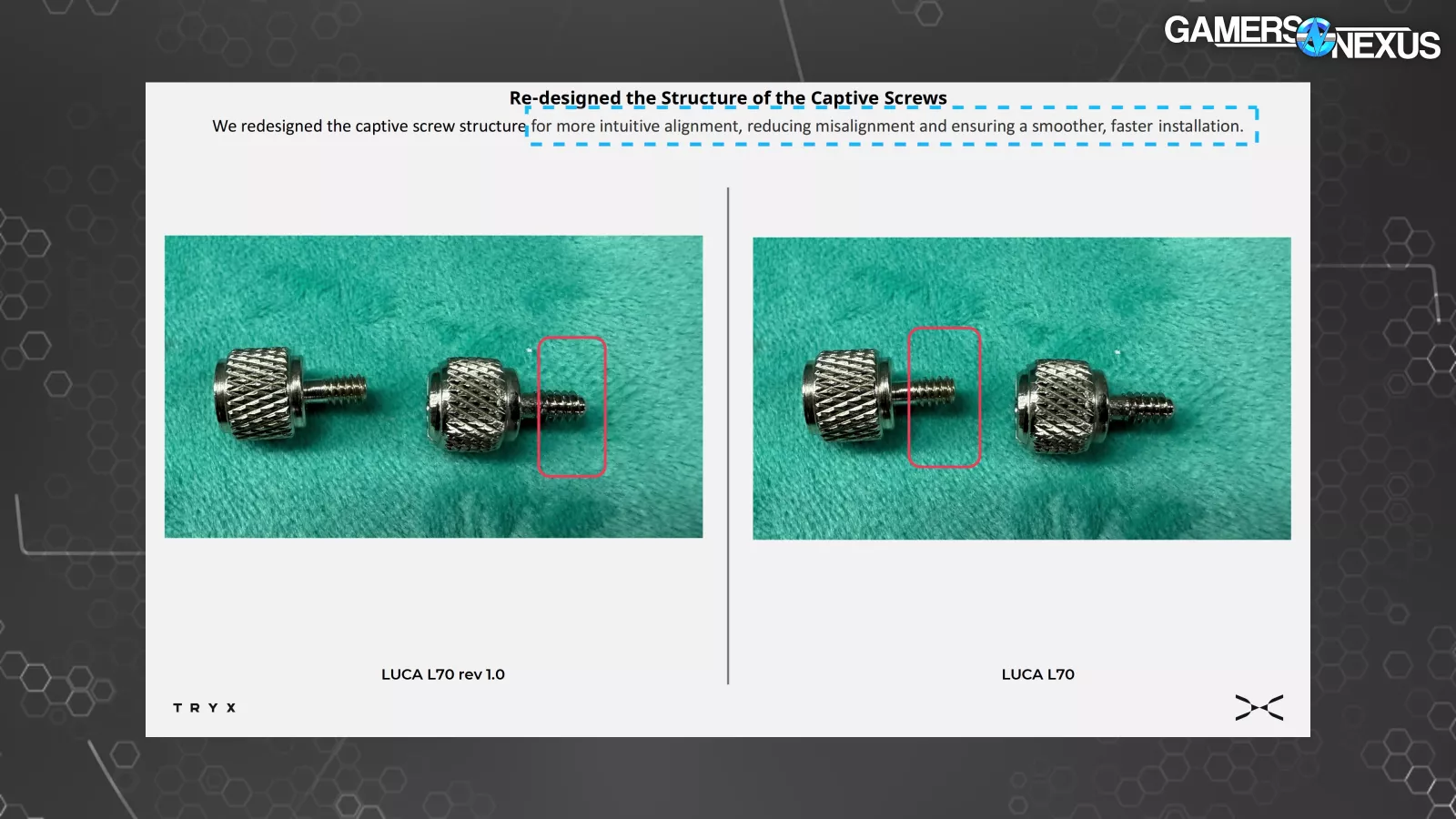 GAMERS NEXUS

Re-designed the Structure of the Captive Screws

We redesigned the captive screw structure for more intuitive alignment, reducing misalignment and ensuring a smoother, faster installation.

LUCA L70 rev 1.0

LUCA L70

TRYX